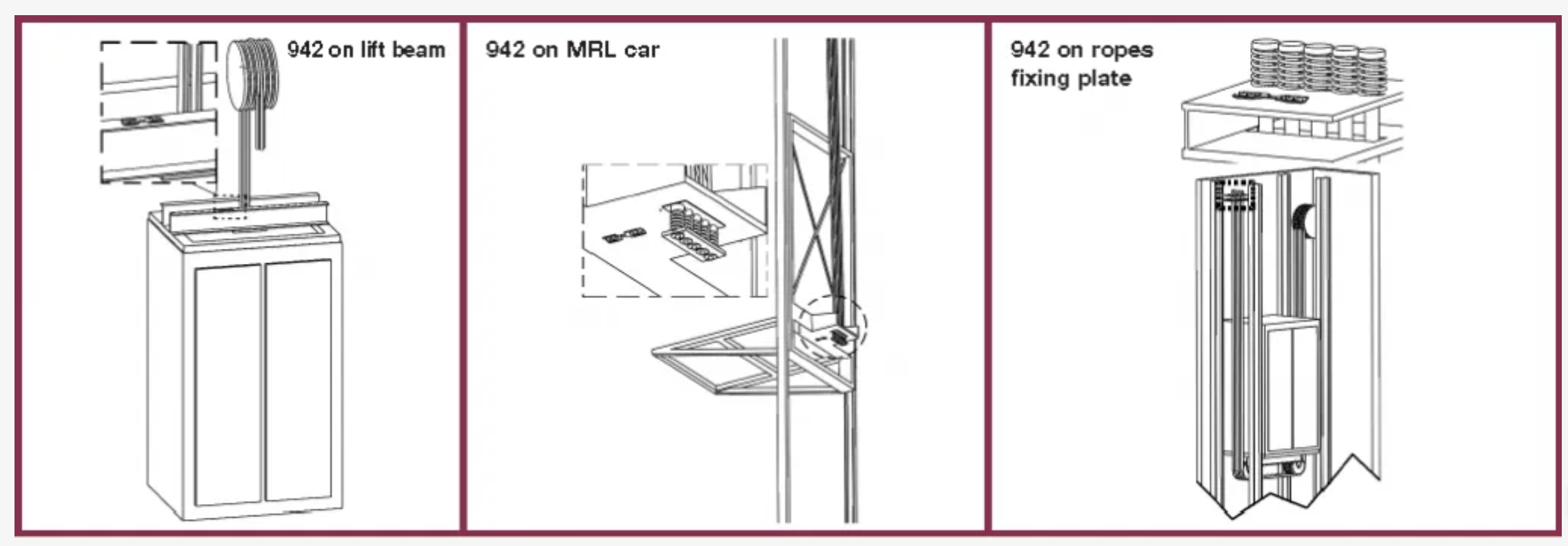 942 on lift beam

942 on MRL car

942 on ropes fixing plate